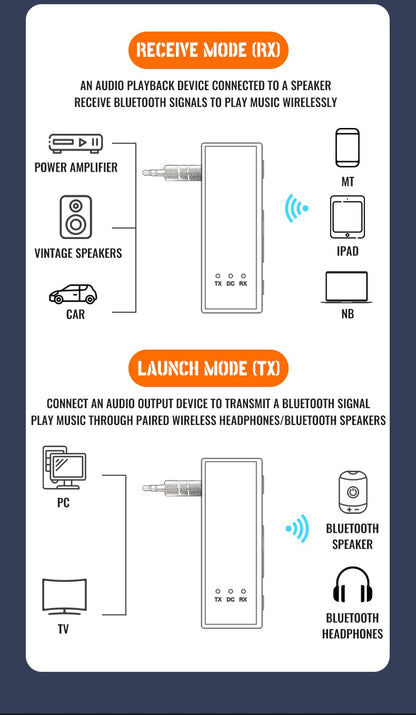 RECEIVE MODE (RX)

AN AUDIO PLAYBACK DEVICE CONNECTED TO A SPEAKER
RECEIVE BLUETOOTH SIGNALS TO PLAY MUSIC WIRELESSLY

POWER AMPLIFIER

VINTAGE SPEAKERS

CAR

TX DC RX

MT

IPAD

NB

LAUNCH MODE (TX)

CONNECT AN AUDIO OUTPUT DEVICE TO TRANSMIT A BLUETOOTH SIGNAL
PLAY MUSIC THROUGH PAIRED WIRELESS HEADPHONES/BLUETOOTH SPEAKERS

PC

TV

TX DC RX

BLUETOOTH SPEAKER

BLUETOOTH HEADPHONES